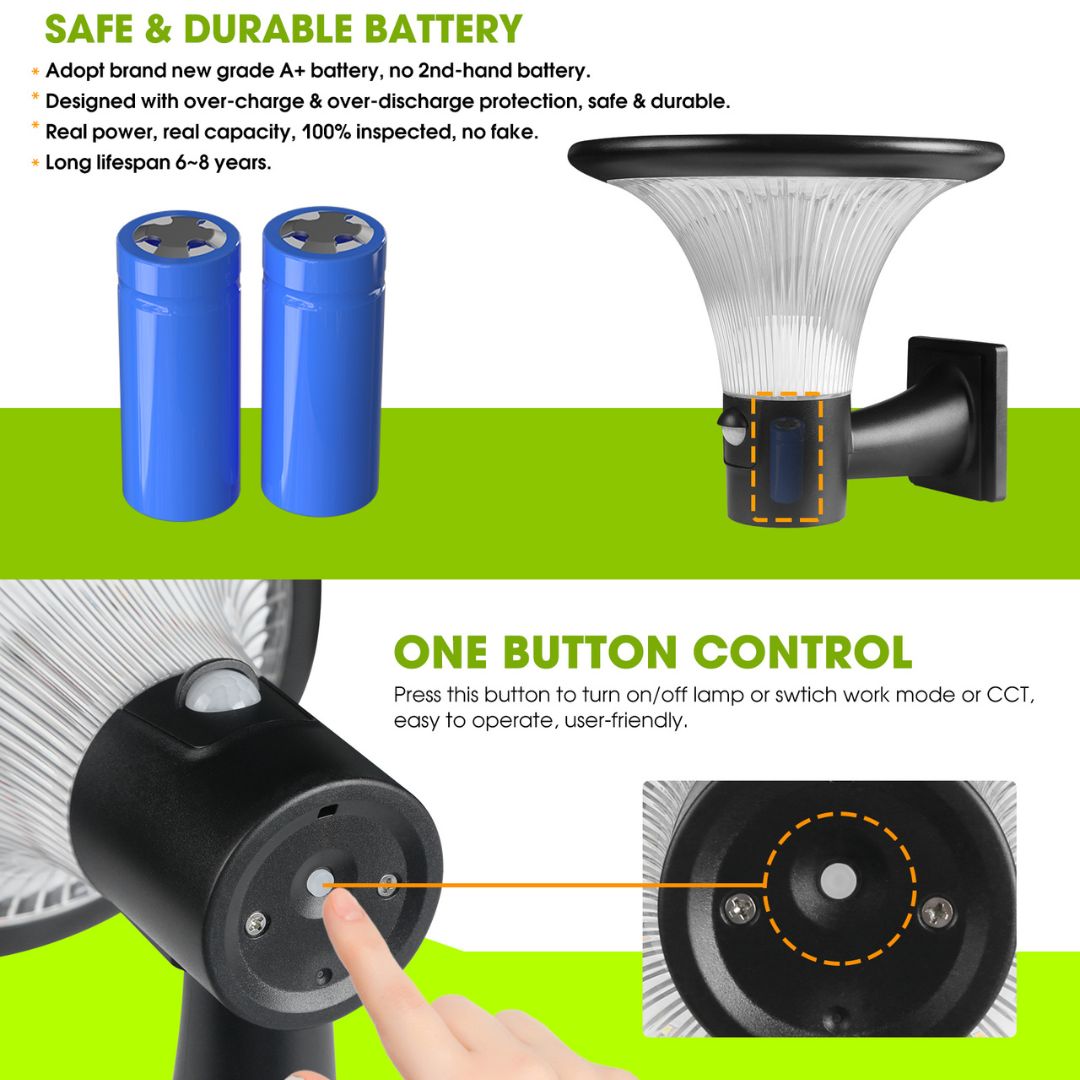 SAFE & DURABLE BATTERY

* Adopt brand new grade A+ battery, no 2nd-hand battery.
* Designed with over-charge & over-discharge protection, safe & durable.
* Real power, real capacity, 100% inspected, no fake.
* Long lifespan 6~8 years.

ONE BUTTON CONTROL

Press this button to turn on/off lamp or swtich work mode or CCT, easy to operate, user-friendly.