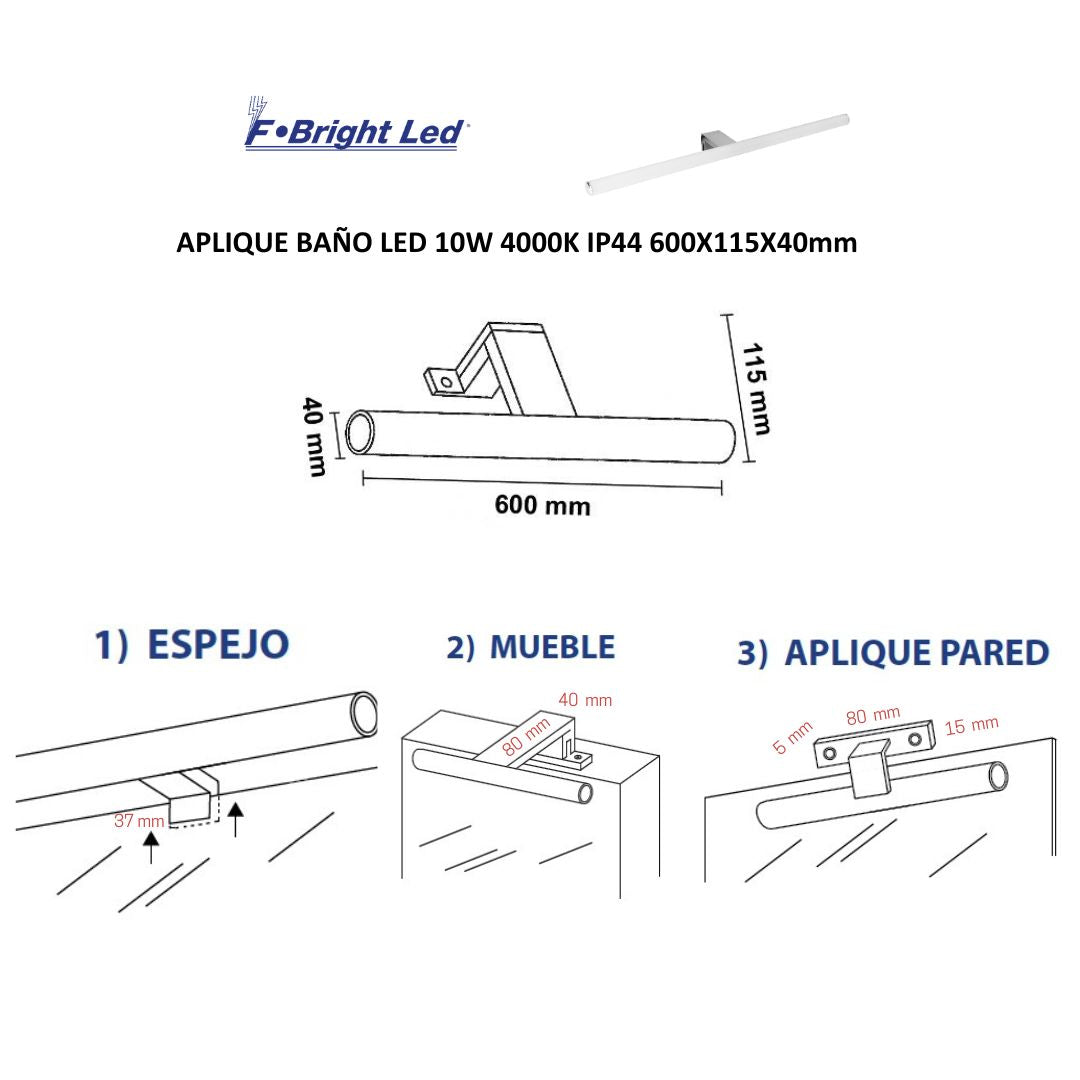 F•Bright Led

APLIQUE BAÑO LED 10W 4000K IP44 600X115X40mm

40 mm

115 mm

600 mm

1) ESPEJO

37 mm

2) MUEBLE

40 mm

80 mm

3) APLIQUE PARED

5 mm

80 mm

15 mm